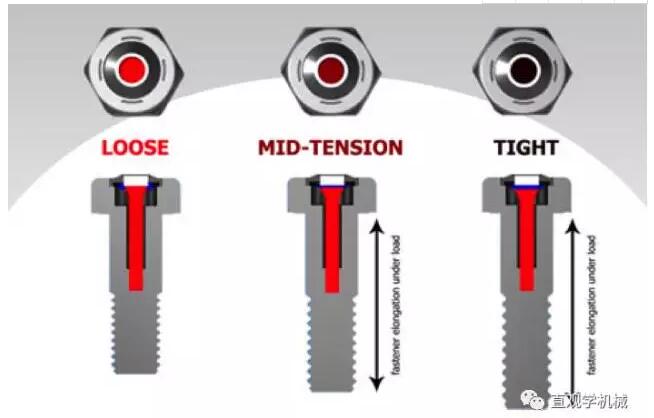 LOOSE

MID-TENSION

TIGHT

fastener elongation under load

fastener elongation under load

直观学机械