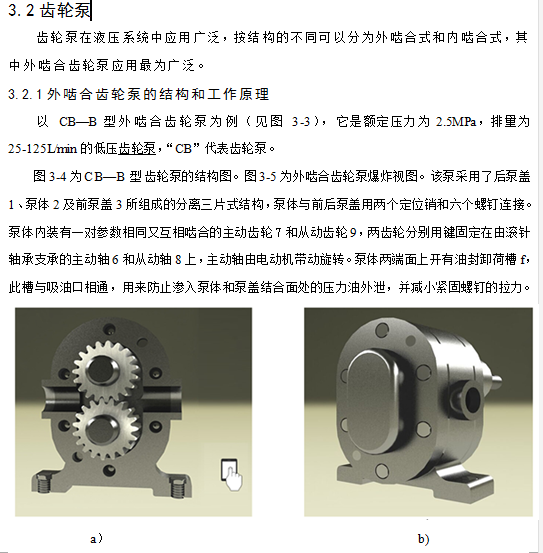 3.2 齿轮泵

齿轮泵在液压系统中应用广泛，按结构的不同可以分为外啮合式和内啮合式，其中外啮合齿轮泵应用最为广泛。

3.2.1 外啮合齿轮泵的结构和工作原理

以 CB—B 型外啮合齿轮泵为例（见图 3-3），它是额定压力为 2.5MPa，排量为 25-125L/min 的低压齿轮泵，“CB”代表齿轮泵。

图 3-4 为 CB—B 型齿轮泵的结构图。图 3-5 为外啮合齿轮泵爆炸视图。该泵采用了后泵盖 1、泵体 2 及前泵盖 3 所组成的分离三片式结构，泵体与前后泵盖用两个定位销和六个螺钉连接。泵体内装有一对参数相同又互相啮合的主动齿轮 7 和从动齿轮 9，两齿轮分别用键固定在由滚针轴承支承的主动轴 6 和从动轴 8 上，主动轴由电动机带动旋转。泵体两端面上开有油封卸荷槽 f，此槽与吸油口相通，用来防止渗入泵体和泵盖结合面处的压力油外泄，并减小紧固螺钉的拉力。

a）

b)